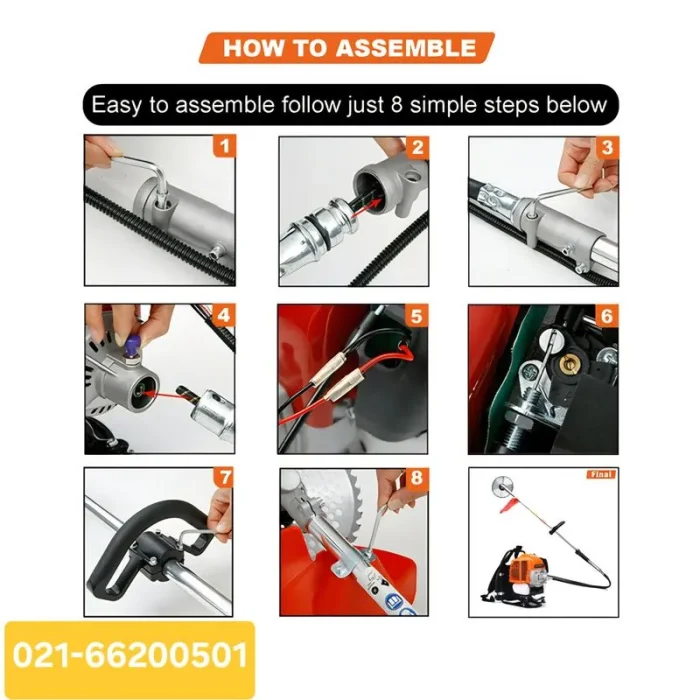 HOW TO ASSEMBLE

Easy to assemble follow just 8 simple steps below

1

2

3

4

5

6

7

8

Final

021-66200501